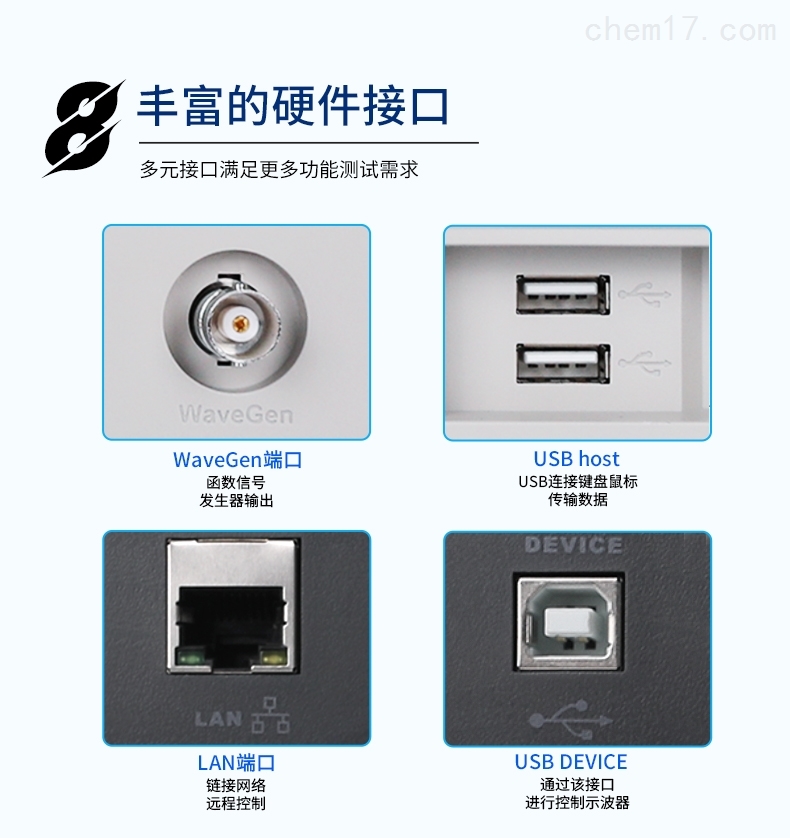 chem17.com

8

丰富的硬件接口

多元接口满足更多功能测试需求

WaveGen

WaveGen端口
函数信号
发生器输出

USB host
USB连接键盘鼠标
传输数据

LAN

LAN端口
链接网络
远程控制

DEVICE

USB DEVICE
通过该接口
进行控制示波器